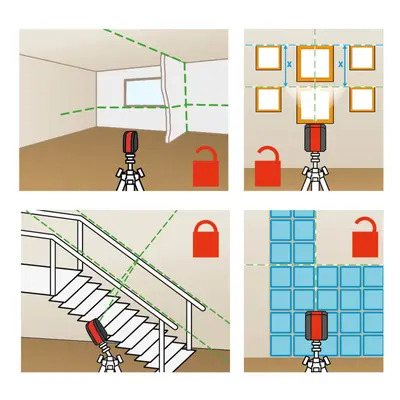 x
x